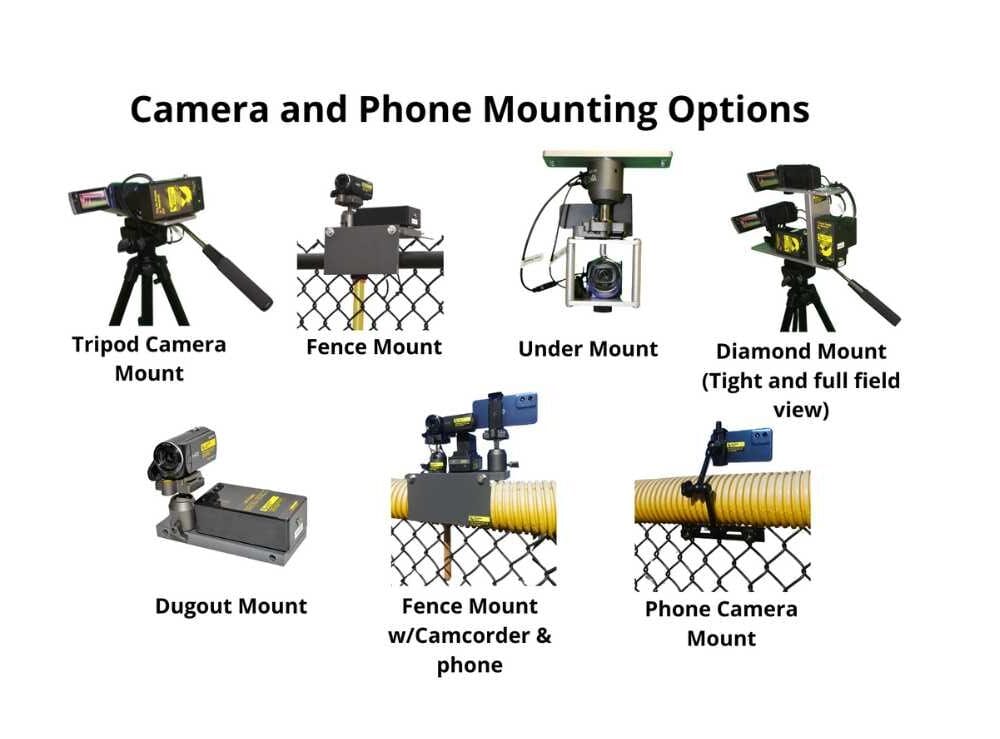 Camera and Phone Mounting Options

Tripod Camera Mount

Fence Mount

Under Mount

Diamond Mount (Tight and full field view)

Dugout Mount

Fence Mount w/Camcorder & phone

Phone Camera Mount